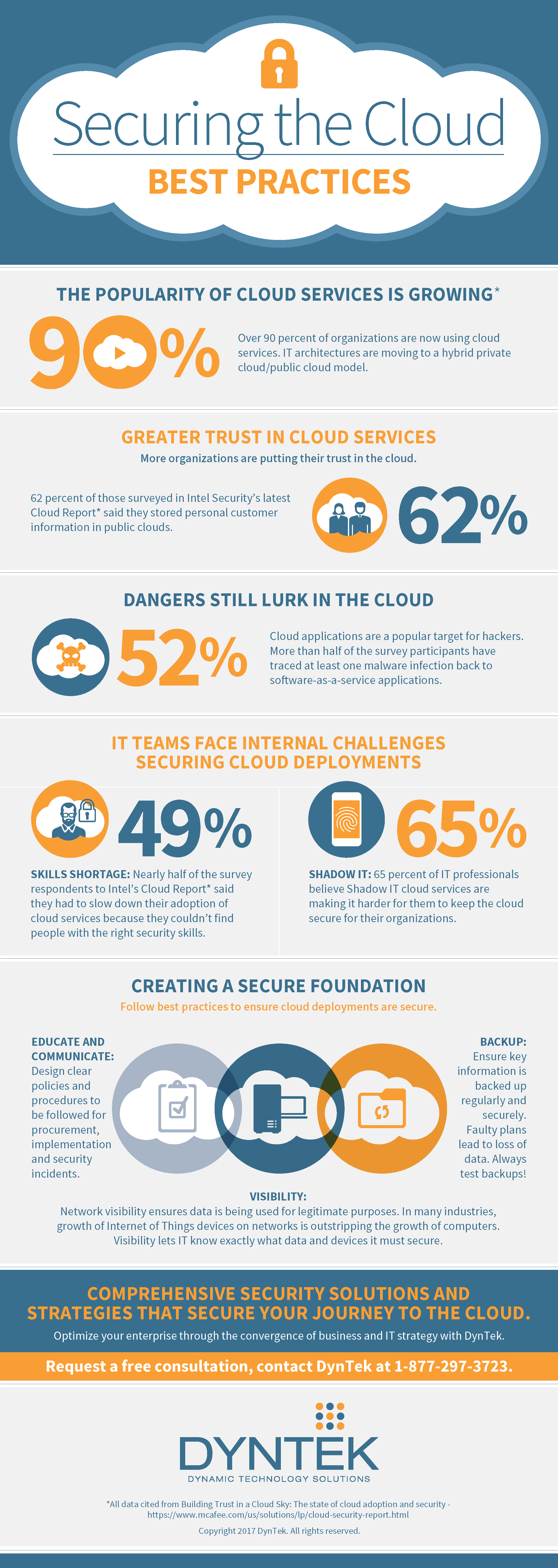 Securing the Cloud
BEST PRACTICES

THE POPULARITY OF CLOUD SERVICES IS GROWING*

90%

Over 90 percent of organizations are now using cloud services. IT architectures are moving to a hybrid private cloud/public cloud model.

GREATER TRUST IN CLOUD SERVICES
More organizations are putting their trust in the cloud.

62 percent of those surveyed in Intel Security's latest Cloud Report* said they stored personal customer information in public clouds.

62%

DANGERS STILL LURK IN THE CLOUD

52%

Cloud applications are a popular target for hackers. More than half of the survey participants have traced at least one malware infection back to software-as-a-service applications.

IT TEAMS FACE INTERNAL CHALLENGES SECURING CLOUD DEPLOYMENTS

49%

SKILLS SHORTAGE: Nearly half of the survey respondents to Intel's Cloud Report* said they had to slow down their adoption of cloud services because they couldn't find people with the right security skills.

65%

SHADOW IT: 65 percent of IT professionals believe Shadow IT cloud services are making it harder for them to keep the cloud secure for their organizations.

CREATING A SECURE FOUNDATION
Follow best practices to ensure cloud deployments are secure.

EDUCATE AND COMMUNICATE: Design clear policies and procedures to be followed for procurement, implementation and security incidents.

BACKUP: Ensure key information is backed up regularly and securely. Faulty plans lead to loss of data. Always test backups!

VISIBILITY:
Network visibility ensures data is being used for legitimate purposes. In many industries, growth of Internet of Things devices on networks is outstripping the growth of computers. Visibility lets IT know exactly what data and devices it must secure.

COMPREHENSIVE SECURITY SOLUTIONS AND STRATEGIES THAT SECURE YOUR JOURNEY TO THE CLOUD.
Optimize your enterprise through the convergence of business and IT strategy with DynTek.

Request a free consultation, contact DynTek at 1-877-297-3723.

DYNTEK
DYNAMIC TECHNOLOGY SOLUTIONS

*All data cited from Building Trust in a Cloud Sky: The state of cloud adoption and security - https://www.mcafee.com/us/solutions/lp/cloud-security-report.html

Copyright 2017 DynTek. All rights reserved.